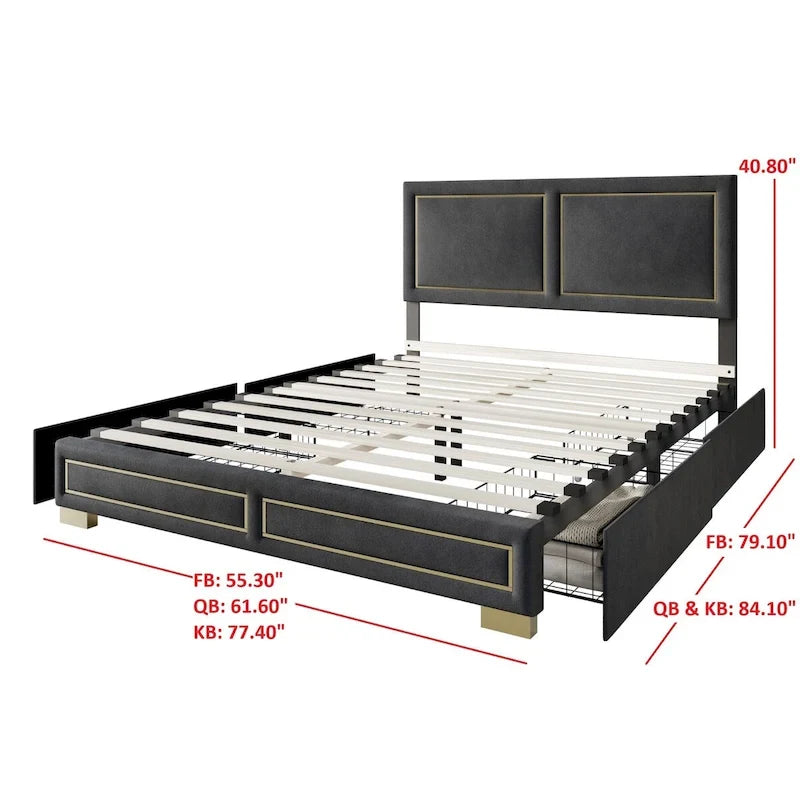 40.80"

FB: 79.10"
QB & KB: 84.10"

FB: 55.30"
QB: 61.60"
KB: 77.40"