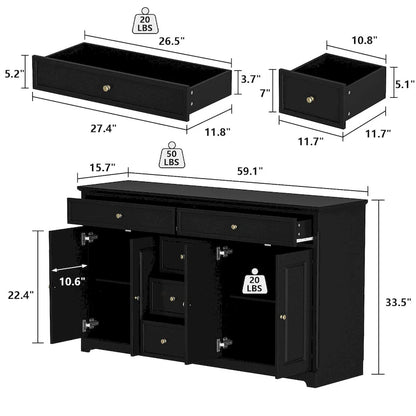 20 LBS

26.5"

5.2"

3.7"

27.4"

11.8"

10.8"

7"

5.1"

11.7"

11.7"

50 LBS

15.7"

59.1"

10.6"

22.4"

20 LBS

33.5"