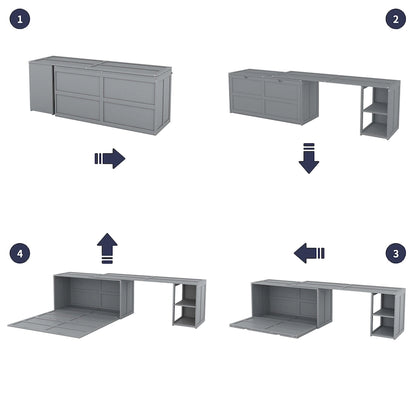 1

2

4

3