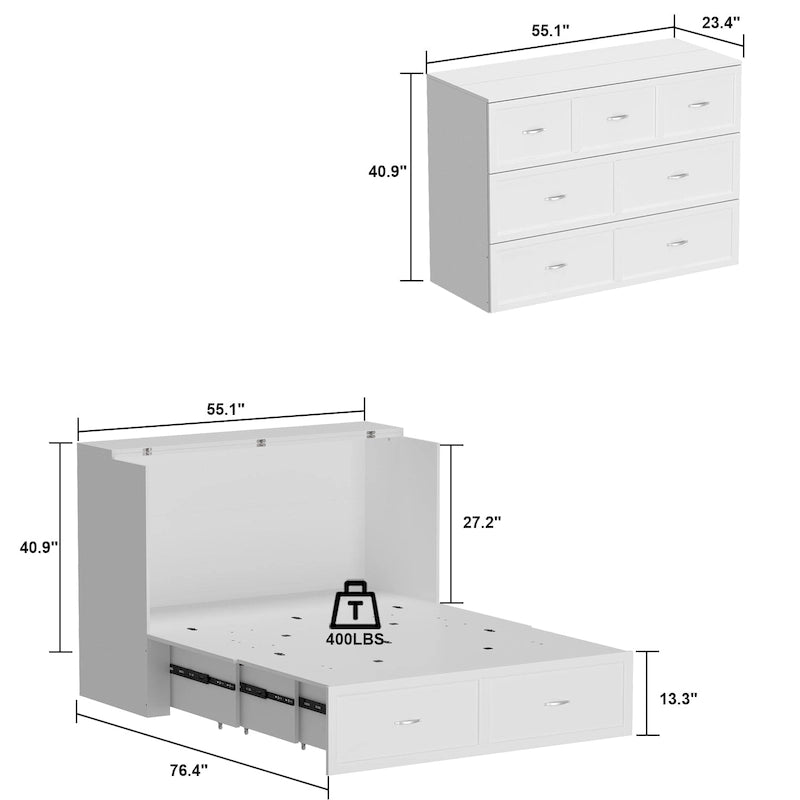 55.1"

23.4"

40.9"

55.1"

40.9"

27.2"

T

400LBS

13.3"

76.4"