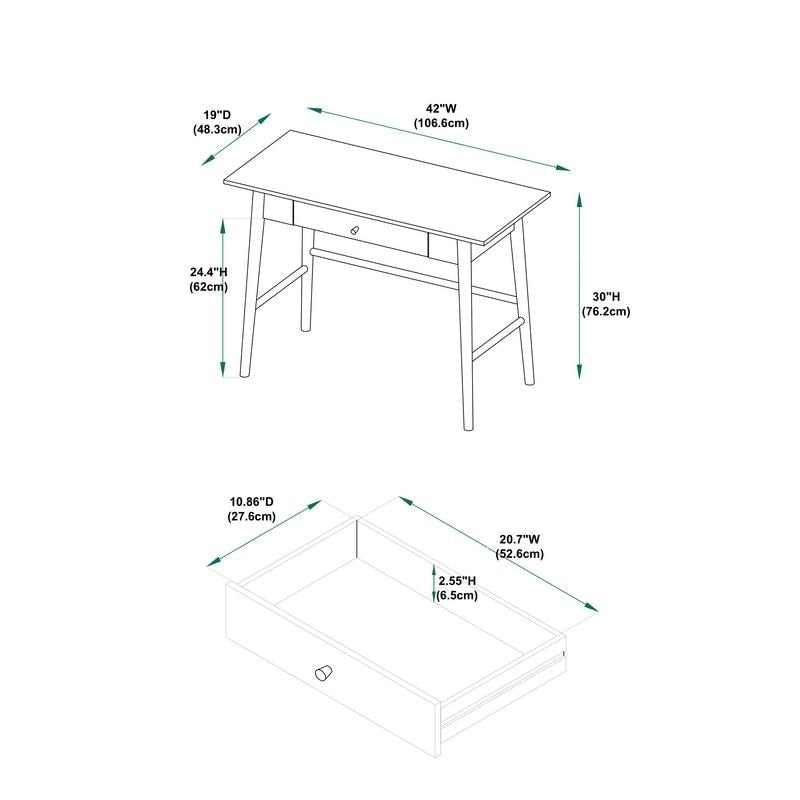 19"D
(48.3cm)

42"W
(106.6cm)

24.4"H
(62cm)

30"H
(76.2cm)

10.86"D
(27.6cm)

20.7"W
(52.6cm)

2.55"H
(6.5cm)