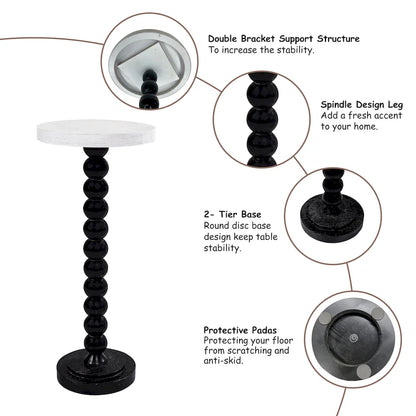 Double Bracket Support Structure
To increase the stability.

Spindle Design Leg
Add a fresh accent to your home.

2- Tier Base
Round disc base design keep table stability.

Protective Padas
Protecting your floor from scratching and anti-skid.