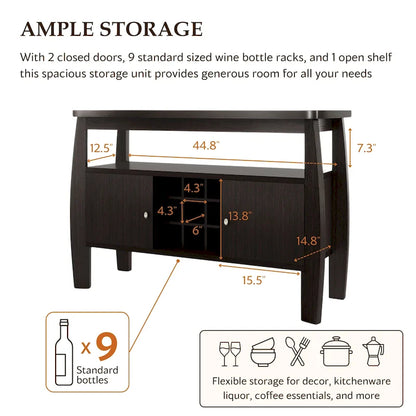 AMPLE STORAGE

With 2 closed doors, 9 standard sized wine bottle racks, and 1 open shelf this spacious storage unit provides generous room for all your needs

12.5"
44.8"
7.3"
4.3"
4.3"
6"
13.8"
14.8"
15.5"

x 9
Standard bottles

Flexible storage for decor, kitchenware liquor, coffee essentials, and more