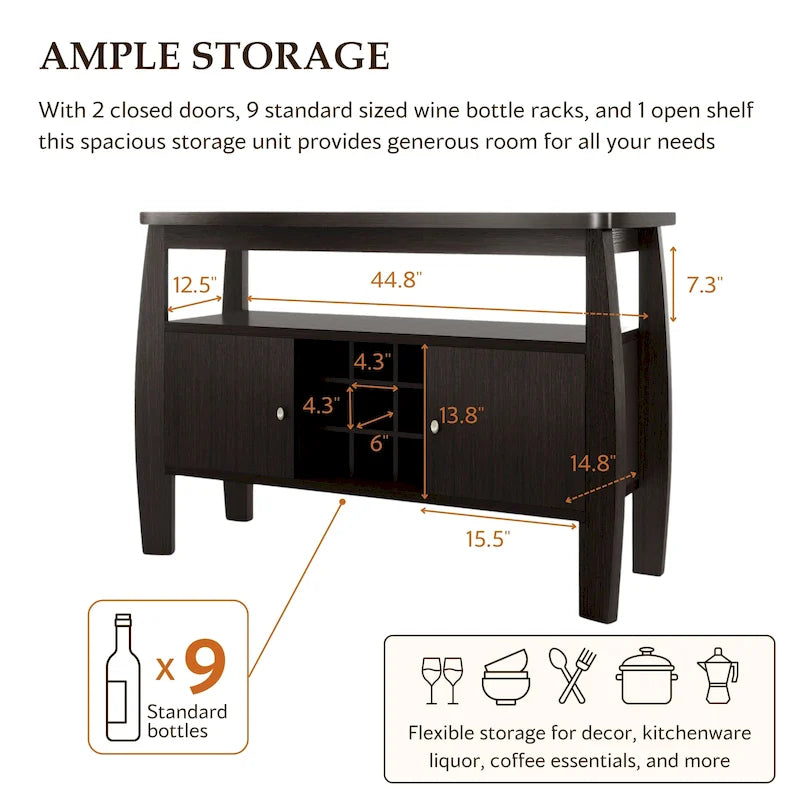 AMPLE STORAGE

With 2 closed doors, 9 standard sized wine bottle racks, and 1 open shelf this spacious storage unit provides generous room for all your needs

12.5"

44.8"

7.3"

4.3"

4.3"

6"

13.8"

14.8"

15.5"

x 9

Standard bottles

Flexible storage for decor, kitchenware liquor, coffee essentials, and more